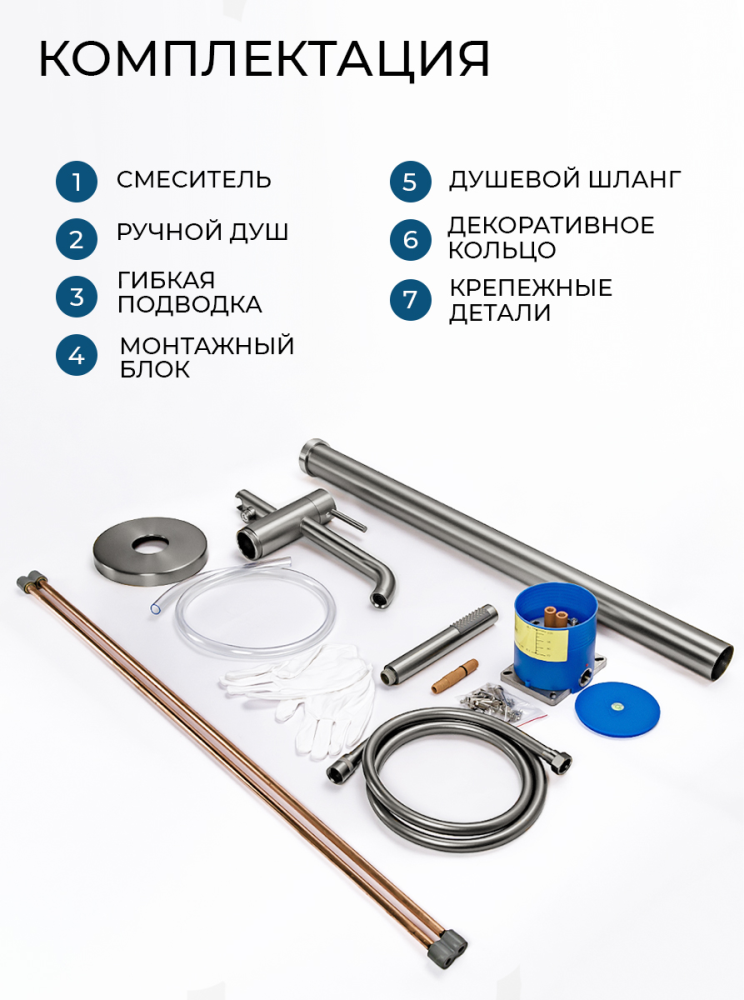 КОМПЛЕКТАЦИЯ

1 СМЕСИТЕЛЬ

2 РУЧНОЙ ДУШ

3 ГИБКАЯ ПОДВОДКА

4 МОНТАЖНЫЙ БЛОК

5 ДУШЕВОЙ ШЛАНГ

6 ДЕКОРАТИВНОЕ КОЛЬЦО

7 КРЕПЕЖНЫЕ ДЕТАЛИ